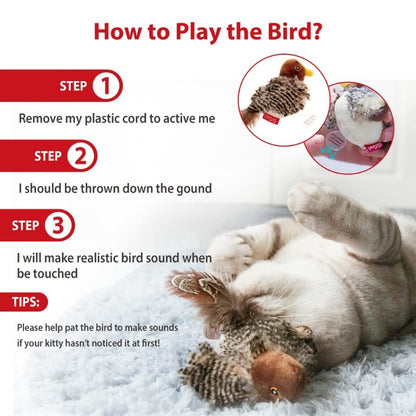 How to Play the Bird?

STEP 1

Remove my plastic cord to active me

STEP 2

I should be thrown down the gound

STEP 3

I will make realistic bird sound when be touched

TIPS:

Please help pat the bird to make sounds if your kitty hasn't noticed it at first!